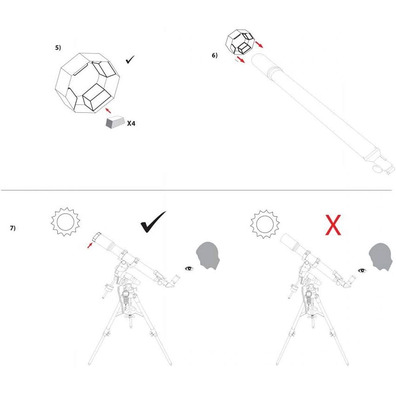 5)

X4

6)

7)

X