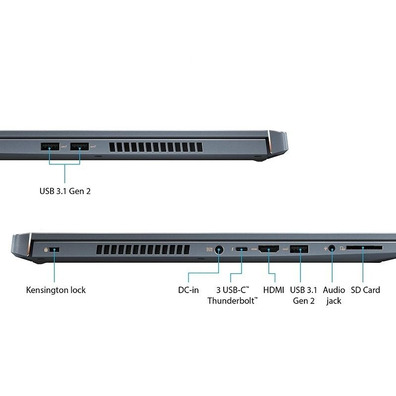 USB 3.1 Gen 2

Kensington lock

DC-in

3 USB-C™ Thunderbolt™

HDMI

USB 3.1 Gen 2

Audio jack

SD Card