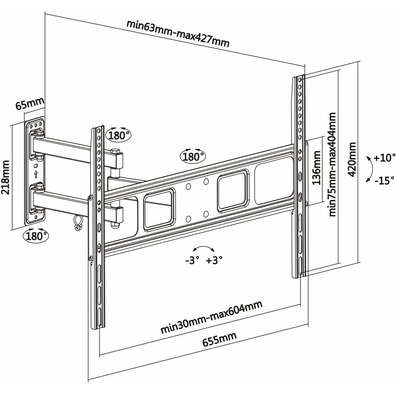 min63mm-max427mm

65mm

218mm

180°

180°

180°

136mm

min75mm-max404mm

420mm

+10°

-15°

-3° +3°

min30mm-max604mm

655mm